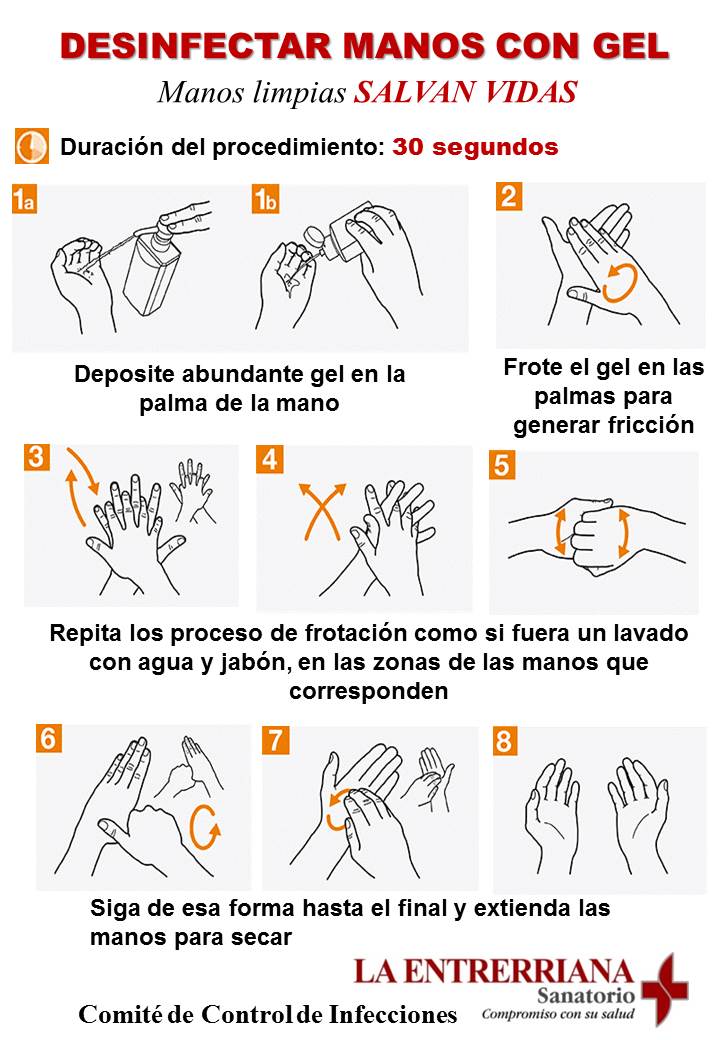 DESINFECTAR MANOS CON GEL

Manos limpias SALVAN VIDAS

Duración del procedimiento: 30 segundos

1a

1b

2

Deposite abundante gel en la palma de la mano

Frote el gel en las palmas para generar fricción

3

4

5

Repita los proceso de frotación como si fuera un lavado con agua y jabón, en las zonas de las manos que corresponden

6

7

8

Siga de esa forma hasta el final y extienda las manos para secar

LA ENTRERRIANA
Sanatorio
Compromiso con su salud

Comité de Control de Infecciones